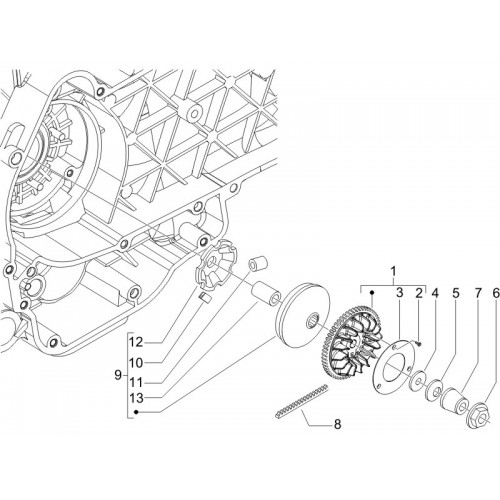 1
3
2
4
5
7
6
12
10
9
11
13
8